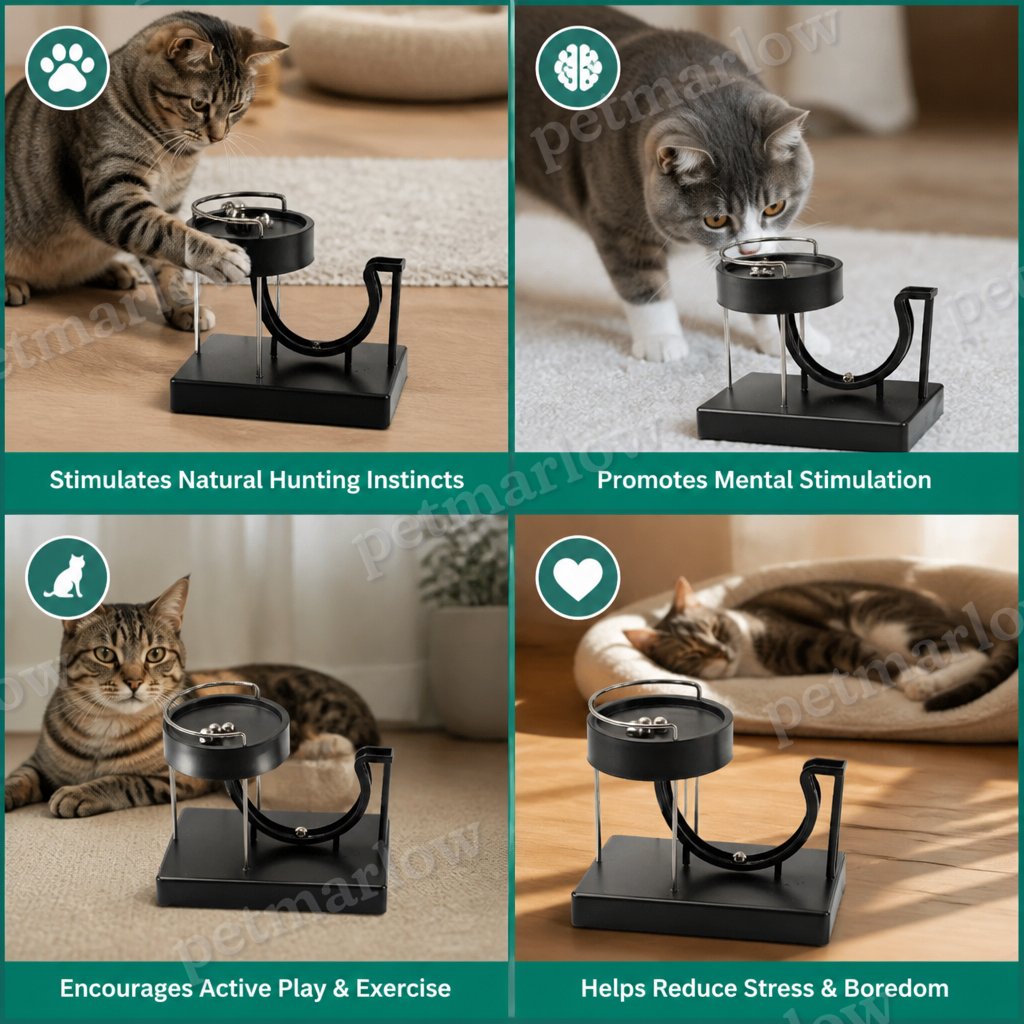 Stimulates Natural Hunting Instincts

Promotes Mental Stimulation

Encourages Active Play & Exercise

Helps Reduce Stress & Boredom

petmarlow