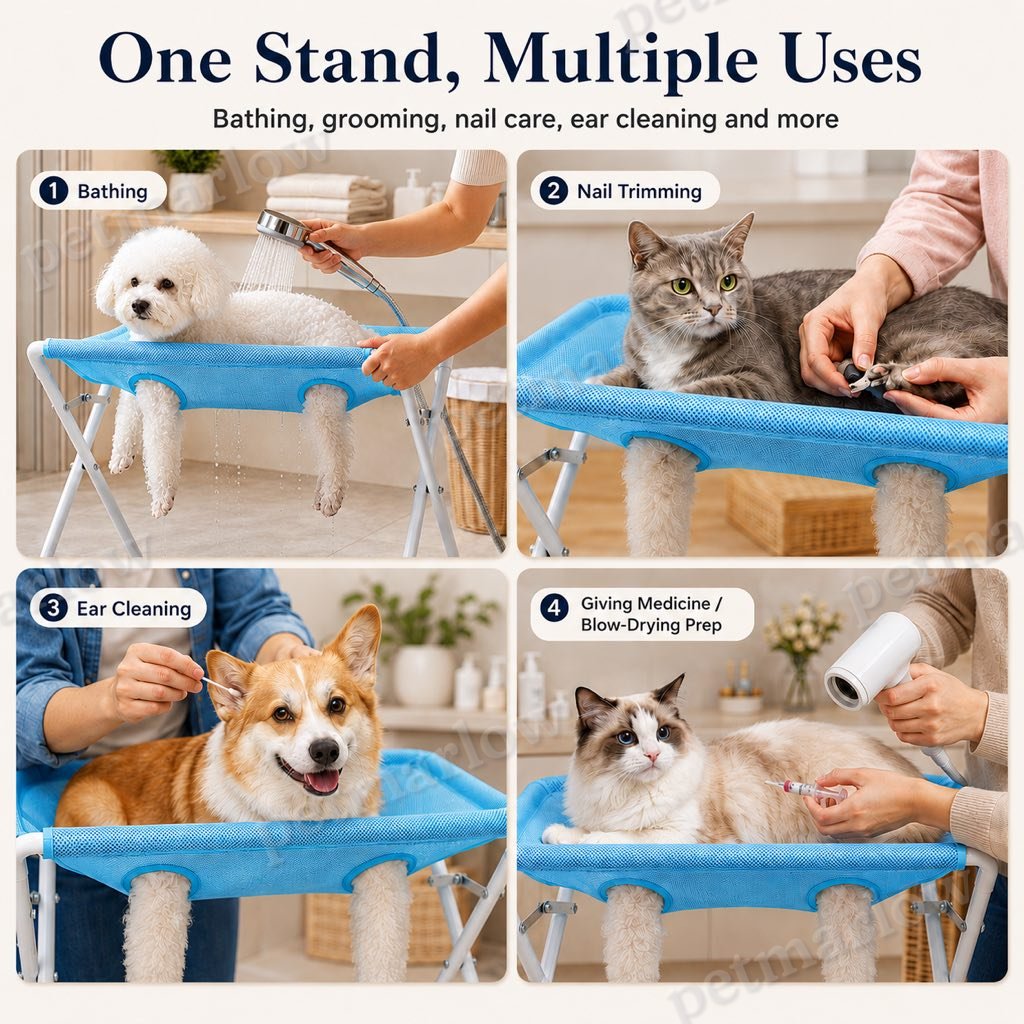 One Stand, Multiple Uses

Bathing, grooming, nail care, ear cleaning and more

1 Bathing

2 Nail Trimming

3 Ear Cleaning

4 Giving Medicine /
Blow-Drying Prep

petmarlow