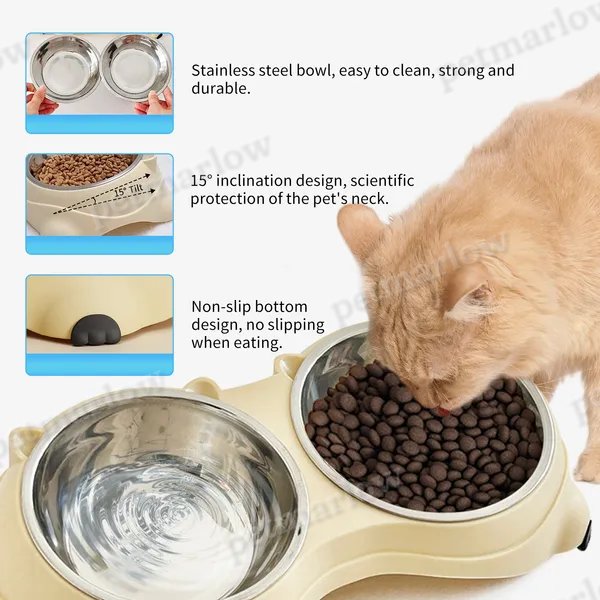 Stainless steel bowl, easy to clean, strong and durable.

15° Tilt

15° inclination design, scientific protection of the pet's neck.

Non-slip bottom
design, no slipping
when eating.

petmarlow